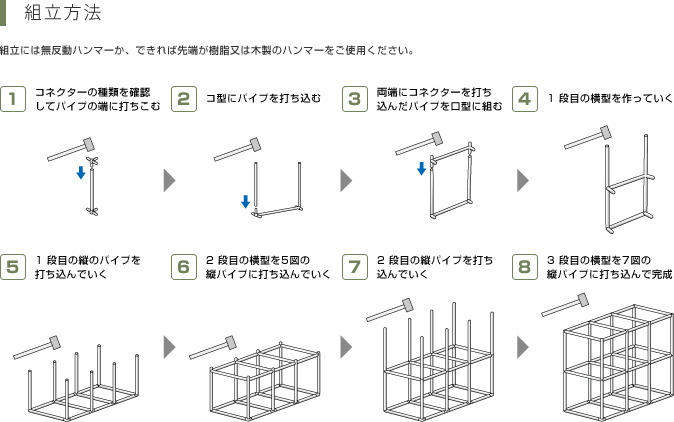 組立方法

組立には無反動ハンマーか、できれば先端が樹脂又は木製のハンマーをご使用ください。

1 コネクターの種類を確認してパイプの端に打ちこむ

2 コ型にパイプを打ち込む

3 両端にコネクターを打ち込んだパイプを口型に組む

4 1 段目の横型を作っていく

5 1 段目の縦のパイプを打ち込んでいく

6 2 段目の横型を5図の縦パイプに打ち込んでいく

7 2 段目の縦パイプを打ち込んでいく

8 3 段目の横型を7図の縦パイプに打ち込んで完成