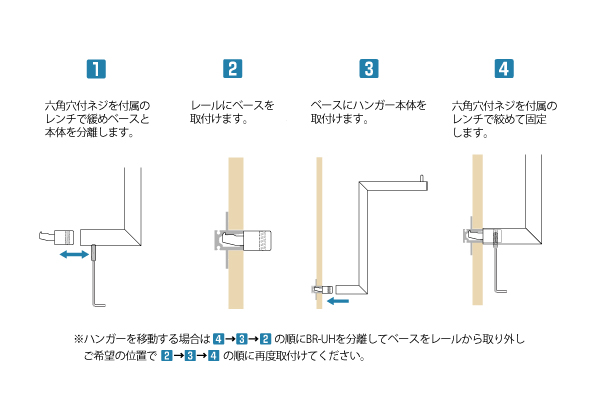 1

六角穴付ネジを付属のレンチで緩めベースと本体を分離します。

2

レールにベースを取付けます。

3

ベースにハンガー本体を取付けます。

4

六角穴付ネジを付属のレンチで絞めて固定します。

※ハンガーを移動する場合は 4→3→2 の順にBR-UHを分離してベースをレールから取り外しご希望の位置で 2→3→4 の順に再度取付けてください。