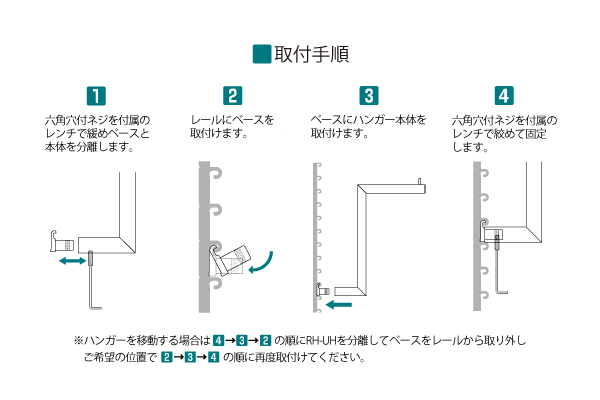 ■取付手順

1
六角穴付ネジを付属のレンチで緩めベースと本体を分離します。

2
レールにベースを取付けます。

3
ベースにハンガー本体を取付けます。

4
六角穴付ネジを付属のレンチで絞めて固定します。

※ハンガーを移動する場合は 4→3→2 の順にRH-UHを分離してベースをレールから取り外しご希望の位置で 2→3→4 の順に再度取付けてください。