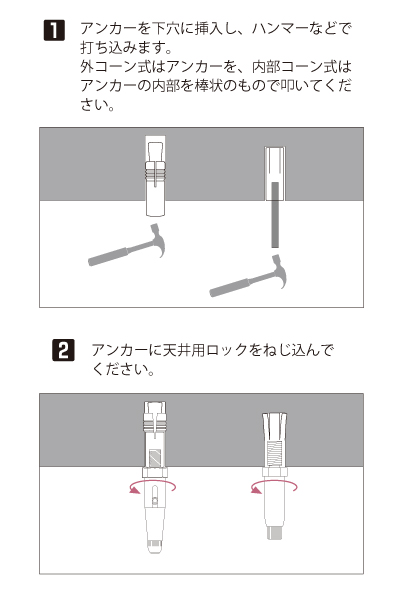 1 アンカーを下穴に挿入し、ハンマーなどで打ち込みます。
外コーン式はアンカーを、内部コーン式はアンカーの内部を棒状のもので叩いてください。

2 アンカーに天井用ロックをねじ込んでください。